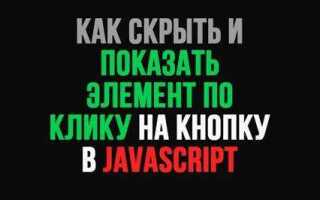 КАК СКРЫТЬ И ПОКАЗАТЬ ЭЛЕМЕНТ ПО КЛИКУ НА КНОПКУ В JAVASCRIPT