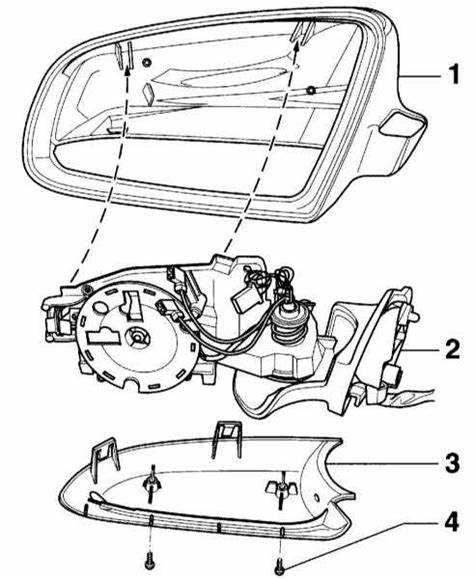 1
2
3
4