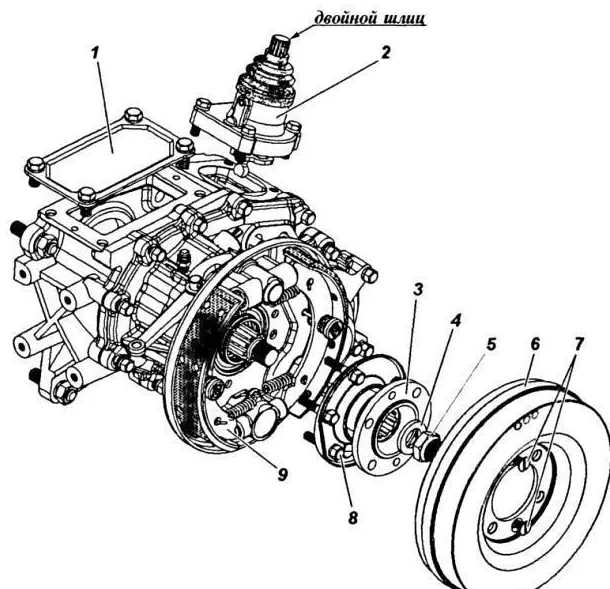 двойной шлиц

1

2

3

4

5

6

7

9

8