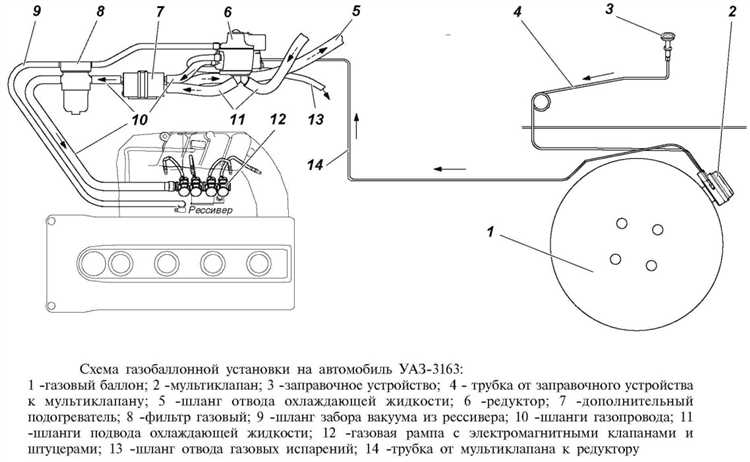 9
8
7
6
5
4
3
2
10
11
12
13
14
Рессивер
1

Схема газобаллонной установки на автомобиль УАЗ-3163:
1 -газовый баллон; 2 -мультиклапан; 3 -заправочное устройство; 4 - трубка от заправочного устройства к мультиклапану; 5 -шланг отвода охлаждающей жидкости; 6 -редуктор; 7 -дополнительный подогреватель; 8 -фильтр газовый; 9 -шланг забора вакуума из рессивера; 10 -шланги газопровода; 11 -шланги подвода охлаждающей жидкости; 12 -газовая рампа с электромагнитными клапанами и штуцерами; 13 -шланг отвода газовых испарений; 14 -трубка от мультиклапана к редуктору