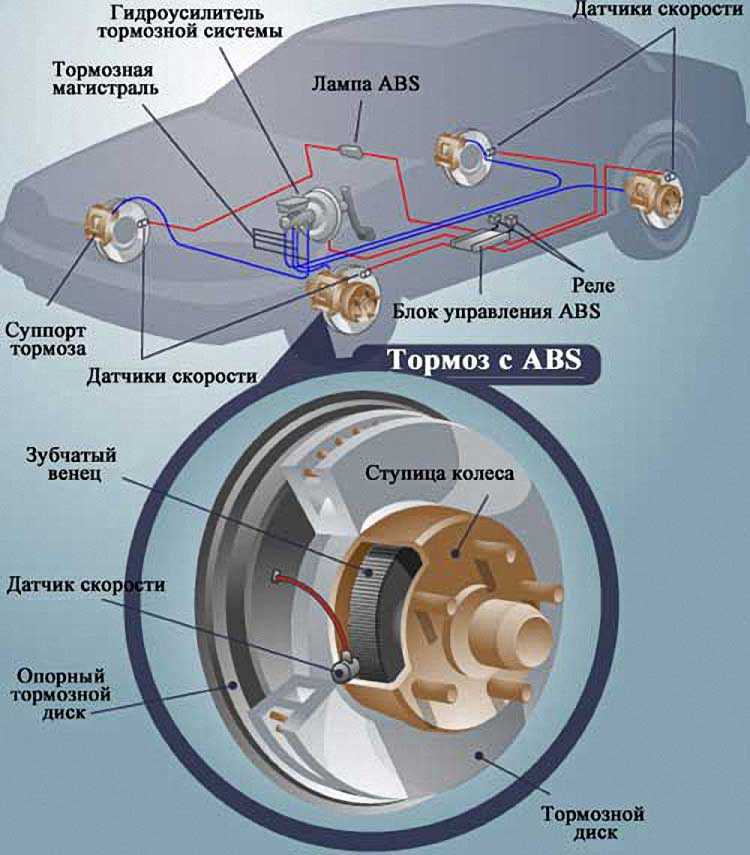 Гидроусилитель тормозной системы

Датчики скорости

Тормозная магистраль

Лампа ABS

Реле

Блок управления ABS

Суппорт тормоза

Датчики скорости

Тормоз с ABS

Зубчатый венец

Ступица колеса

Датчик скорости

Опорный тормозной диск

Тормозной диск