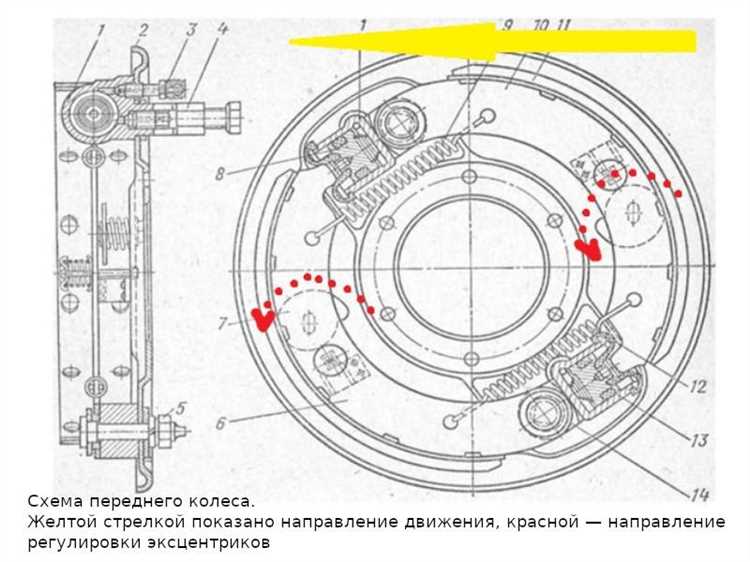 1 2 3 4
1
9 10 11
8
7
6
5
12
13
14

Схема переднего колеса.
Желтой стрелкой показано направление движения, красной — направление регулировки эксцентриков