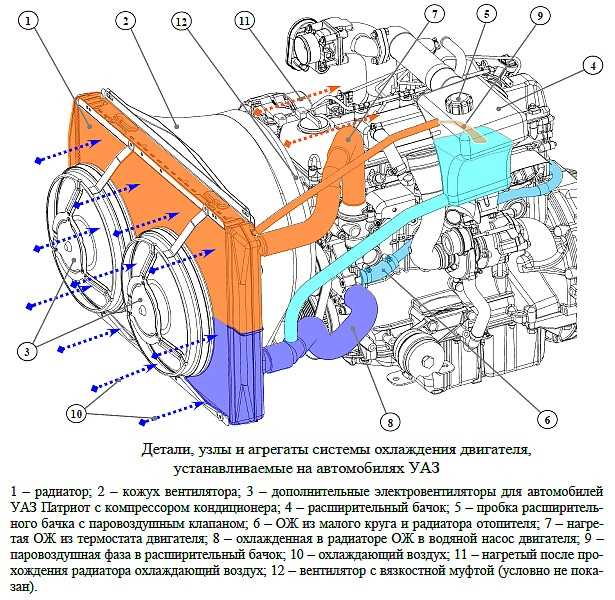 1

2

12

11

7

5

9

4

3

10

8

6

Детали, узлы и агрегаты системы охлаждения двигателя, устанавливаемые на автомобилях УАЗ

1 – радиатор; 2 – кожух вентилятора; 3 – дополнительные электровентиляторы для автомобилей УАЗ Патриот с компрессором кондиционера; 4 – расширительный бачок; 5 – пробка расширительного бачка с паровоздушным клапаном; 6 – ОЖ из малого круга и радиатора отопителя; 7 – нагретая ОЖ из термостата двигателя; 8 – охлажденная в радиаторе ОЖ в водяной насос двигателя; 9 – паровоздушная фаза в расширительный бачок; 10 – охлаждающий воздух; 11 – нагретый после прохождения радиатора охлаждающий воздух; 12 – вентилятор с вязкостной муфтой (условно не показан).