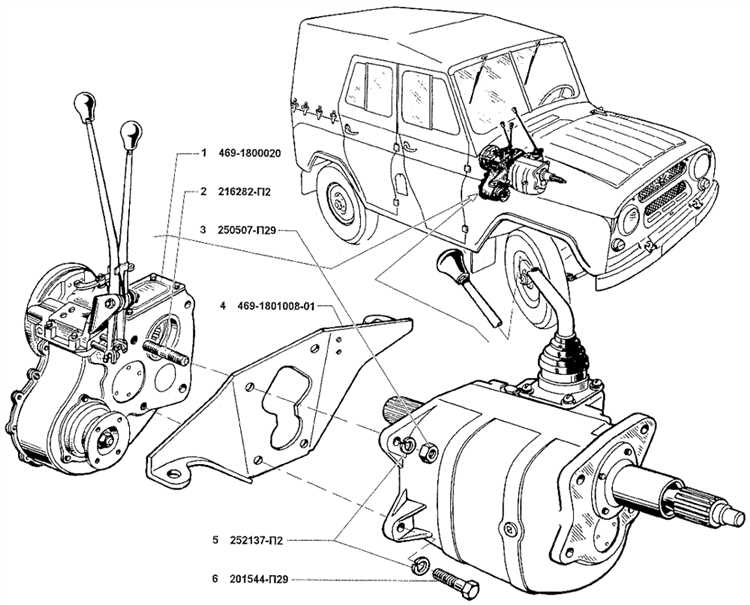 1 469-1800020

2 216282-П2

3 250507-П29

4 469-1801008-01

5 252137-П2

6 201544-П29