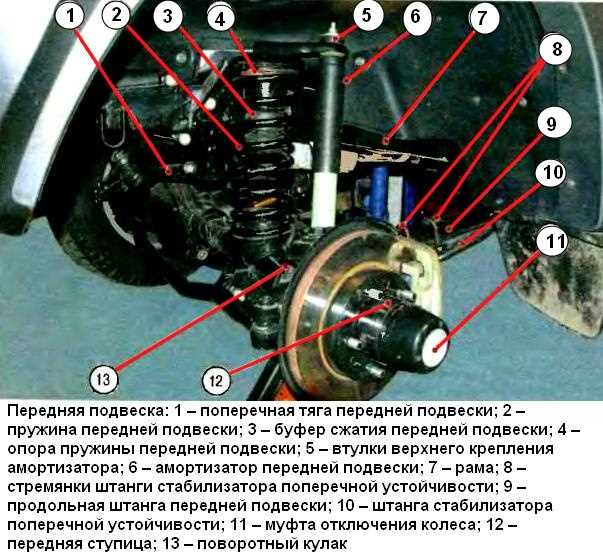 1
2
3
4
5
6
7
8
9
10
11
13
12

Передняя подвеска: 1 – поперечная тяга передней подвески; 2 – пружина передней подвески; 3 – буфер сжатия передней подвески; 4 – опора пружины передней подвески; 5 – втулки верхнего крепления амортизатора; 6 – амортизатор передней подвески; 7 – рама; 8 – стремянки штанги стабилизатора поперечной устойчивости; 9 – продольная штанга передней подвески; 10 – штанга стабилизатора поперечной устойчивости; 11 – муфта отключения колеса; 12 – передняя ступица; 13 – поворотный кулак