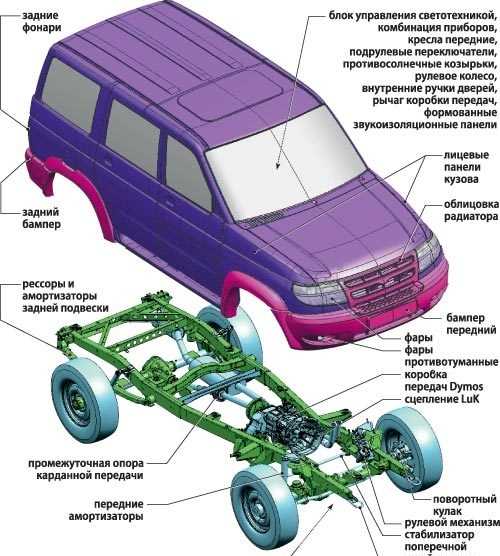 задние фонари

блок управления светотехникой, комбинация приборов, кресла передние, подрулевые переключатели, противосолнечные козырьки, рулевое колесо, внутренние ручки дверей, рычаг коробки передач, формованные звукоизоляционные панели

лицевые панели кузова

облицовка радиатора

задний бампер

рессоры и амортизаторы задней подвески

бампер передний

фары

фары противотуманные

коробка передач Dymos

сцепление LuK

промежуточная опора карданной передачи

передние амортизаторы

поворотный кулак

рулевой механизм

стабилизатор поперечной