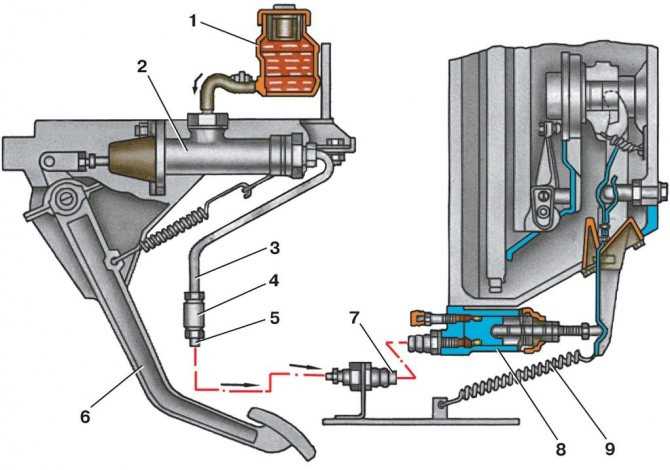 1
2
3
4
5
6
7
8
9