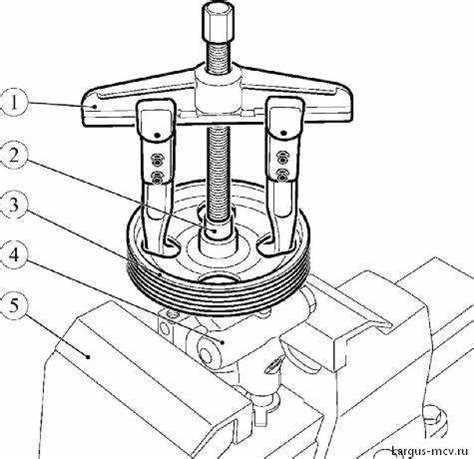 1
2
3
4
5
Largus-mcv.ru