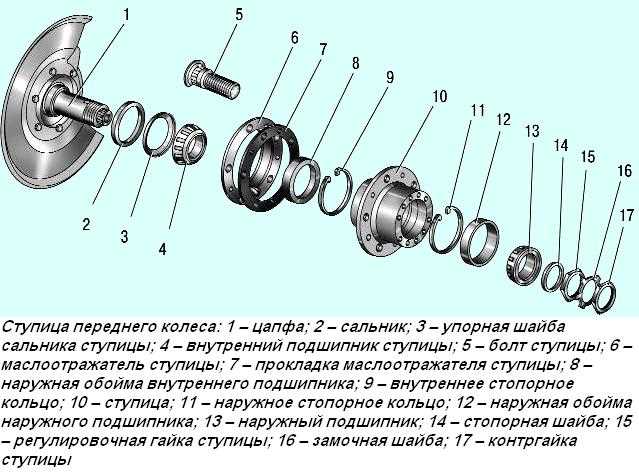 1
5
6
7
8
9
10
11
12
13
14
15
16
17
2
3
4

Ступица переднего колеса: 1 – цапфа; 2 – сальник; 3 – упорная шайба сальника ступицы; 4 – внутренний подшипник ступицы; 5 – болт ступицы; 6 – маслоотражатель ступицы; 7 – прокладка маслоотражателя ступицы; 8 – наружная обойма внутреннего подшипника; 9 – внутреннее стопорное кольцо; 10 – ступица; 11 – наружное стопорное кольцо; 12 – наружная обойма наружного подшипника; 13 – наружный подшипник; 14 – стопорная шайба; 15 – регулировочная гайка ступицы; 16 – замочная шайба; 17 – контргайка ступицы