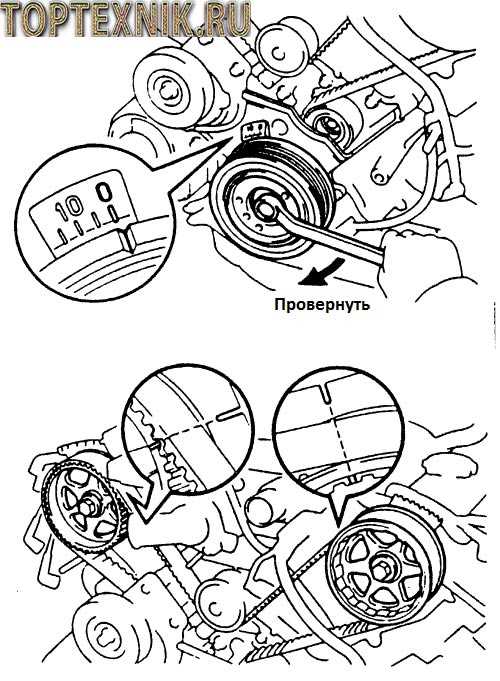 TOPTEXNIK.RU

10 0

Провернуть