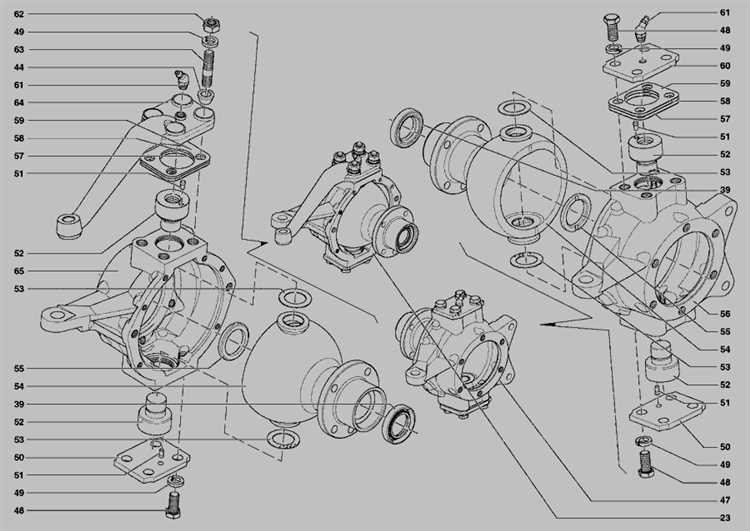 62
49
63
44
61
64
59
58
57
51
52
65
53
55
54
39
52
53
50
51
49
48
61
48
49
60
59
58
57
51
52
53
39
56
55
54
53
52
51
50
49
48
47
23