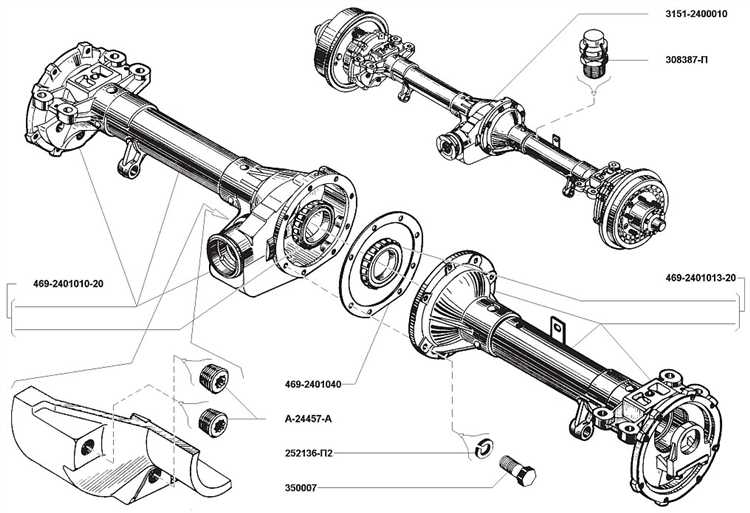 3151-2400010

308387-П

469-2401010-20

469-2401013-20

469-2401040

А-24457-А

252136-П2

350007