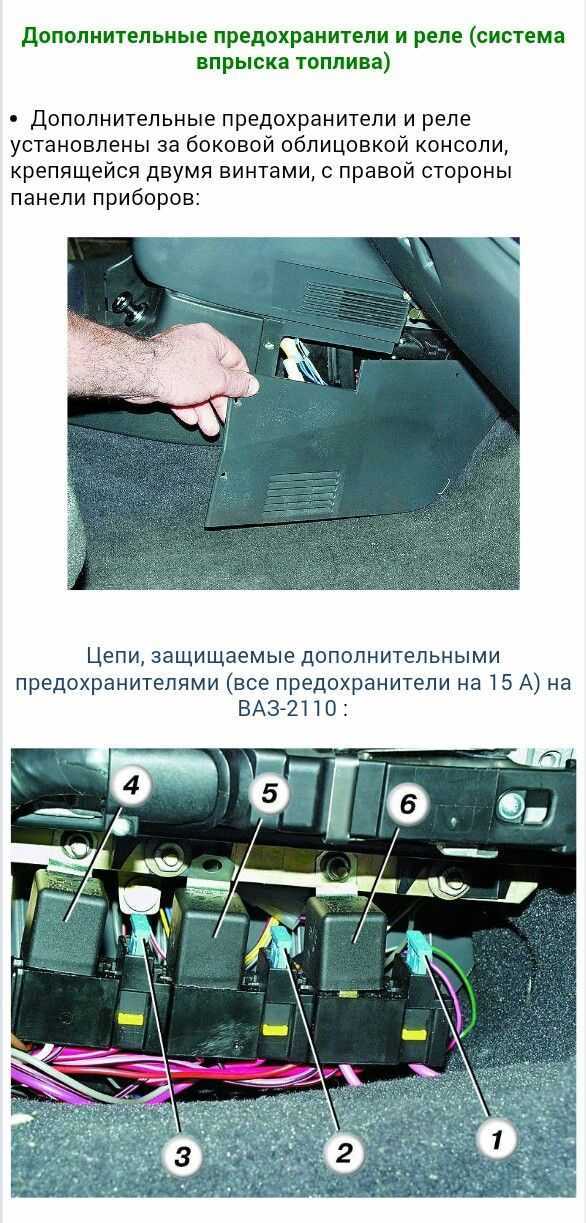 Дополнительные предохранители и реле (система впрыска топлива)

• Дополнительные предохранители и реле установлены за боковой облицовкой консоли, крепящейся двумя винтами, с правой стороны панели приборов:

Цепи, защищаемые дополнительными предохранителями (все предохранители на 15 А) на ВАЗ-2110 :

4
5
6
3
2
1