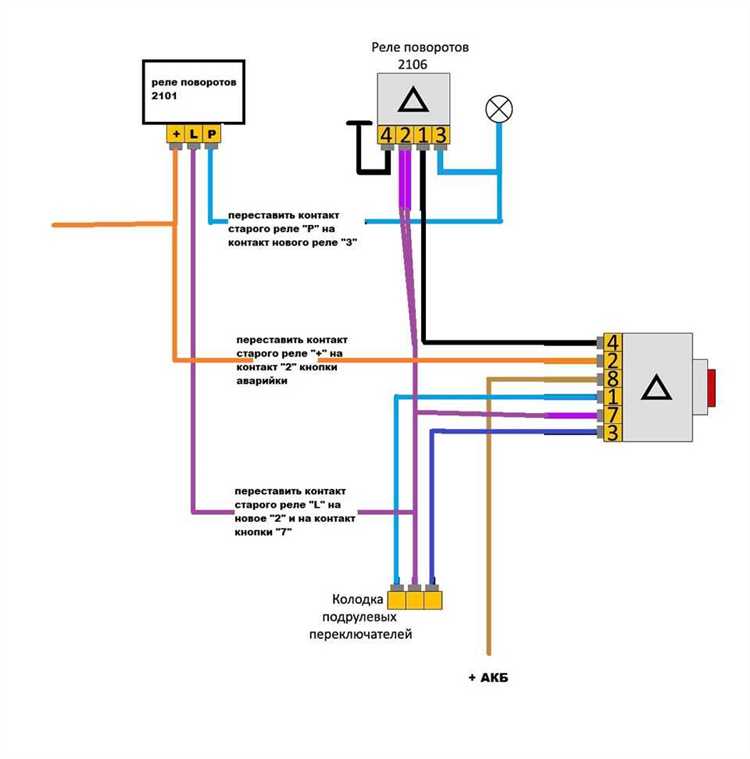 реле поворотов 2101

+ L P

Реле поворотов 2106

4 2 1 3

переставить контакт старого реле "Р" на контакт нового реле "3"

переставить контакт старого реле "+" на контакт "2" кнопки аварийки

4
2
8
1
7
3

переставить контакт старого реле "L" на новое "2" и на контакт кнопки "7"

Колодка подрулевых переключателей

+ АКБ