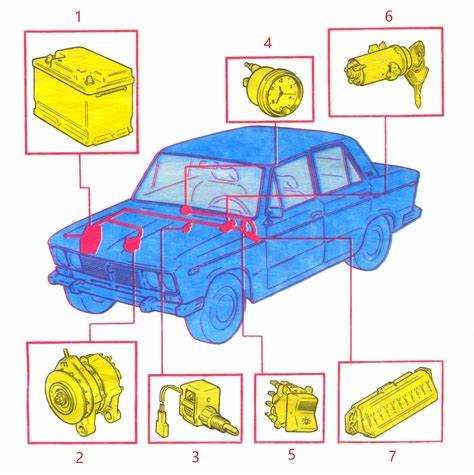 1

4

6

2

3

5

7