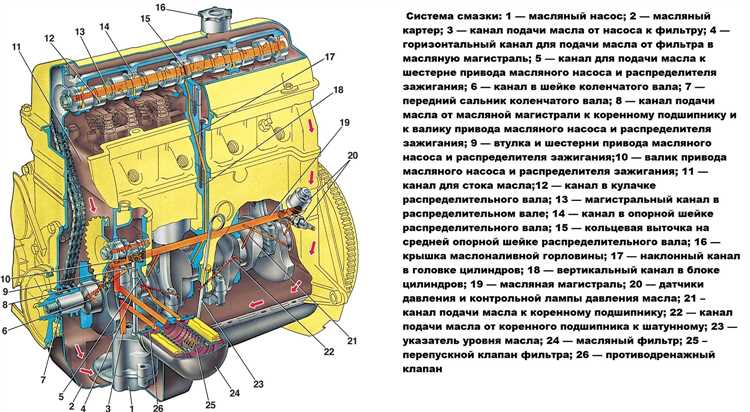 16
15
14
13
12
11
17
18
19
20
10
9
8
6
7
5
2
4
3
1
26
25
24
23
22
21

Система смазки: 1 — масляный насос; 2 — масляный картер; 3 — канал подачи масла от насоса к фильтру; 4 — горизонтальный канал для подачи масла от фильтра в масляную магистраль; 5 — канал для подачи масла к шестерне привода масляного насоса и распределителя зажигания; 6 — канал в шейке коленчатого вала; 7 — передний сальник коленчатого вала; 8 — канал подачи масла от масляной магистрали к коренному подшипнику и к валику привода масляного насоса и распределителя зажигания; 9 — втулка и шестерни привода масляного насоса и распределителя зажигания;10 — валик привода масляного насоса и распределителя зажигания; 11 — канал для стока масла;12 — канал в кулачке распределительного вала; 13 — магистральный канал в распределительном вале; 14 — канал в опорной шейке распределительного вала; 15 — кольцевая выточка на средней опорной шейке распределительного вала; 16 — крышка маслоналивной горловины; 17 — наклонный канал в головке цилиндров; 18 — вертикальный канал в блоке цилиндров; 19 — масляная магистраль; 20 — датчики давления и контрольной лампы давления масла; 21 – канал подачи масла к коренному подшипнику; 22 — канал подачи масла от коренного подшипника к шатунному; 23 — указатель уровня масла; 24 — масляный фильтр; 25 – перепускной клапан фильтра; 26 — противодренажный клапан