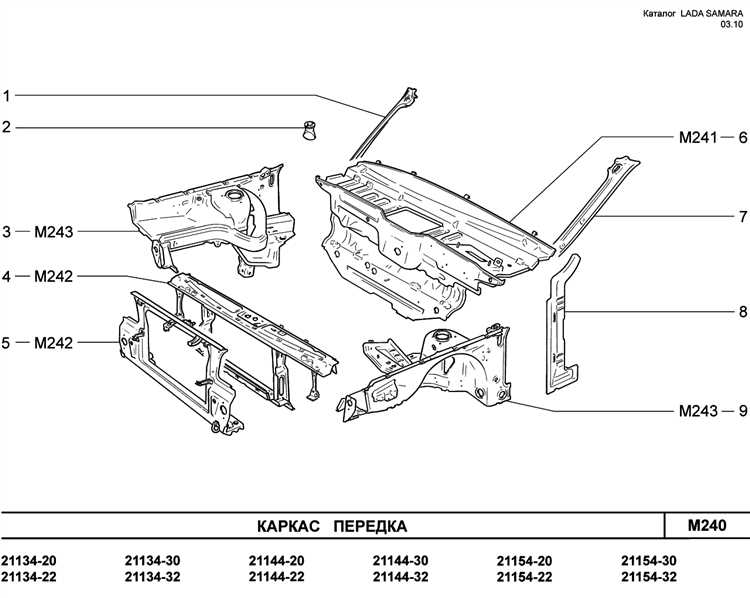 Каталог LADA SAMARA
03.10

1
2
3 — M243
4 — M242
5 — M242
M241 — 6
7
8
M243 — 9

КАРКАС ПЕРЕДКА

M240

21134-20
21134-22
21134-30
21134-32
21144-20
21144-22
21144-30
21144-32
21154-20
21154-22
21154-30
21154-32