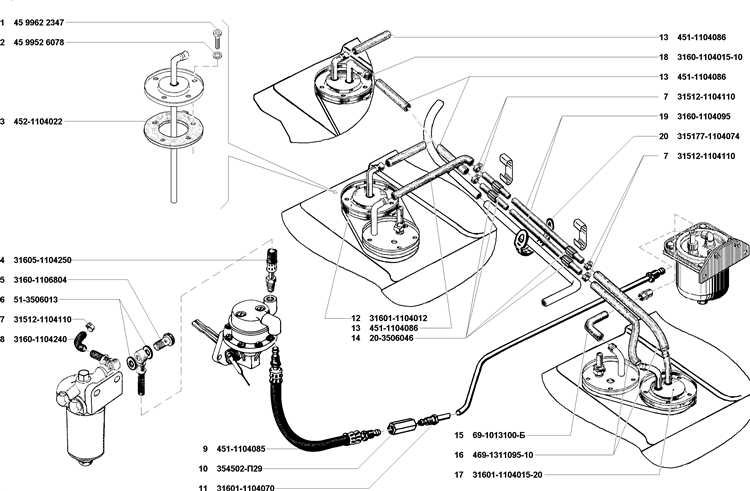 1 45 9962 2347
2 45 9952 6078
3 452-1104022
4 31605-1104250
5 3160-1106804
6 51-3506013
7 31512-1104110
8 3160-1104240
9 451-1104085
10 354502-П29
11 31601-1104070
12 31601-1104012
13 451-1104086
14 20-3506046
15 69-1013100-Б
16 469-1311095-10
17 31601-1104015-20
13 451-1104086
18 3160-1104015-10
13 451-1104086
7 31512-1104110
19 3160-1104095
20 315177-1104074
7 31512-1104110