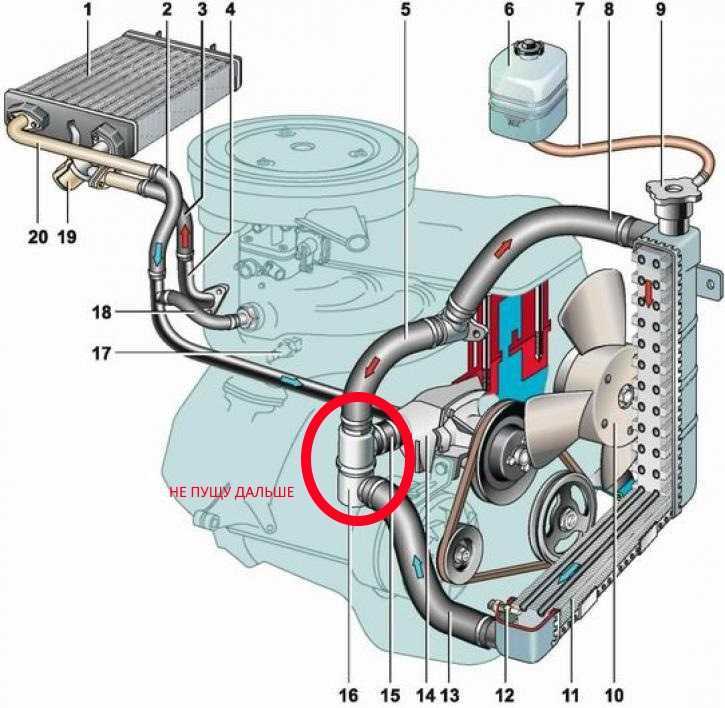 1 2 3 4 5 6 7 8 9

20 19

18

17

НЕ ПУЩУ ДАЛЬШЕ

16 15 14 13 12 11 10