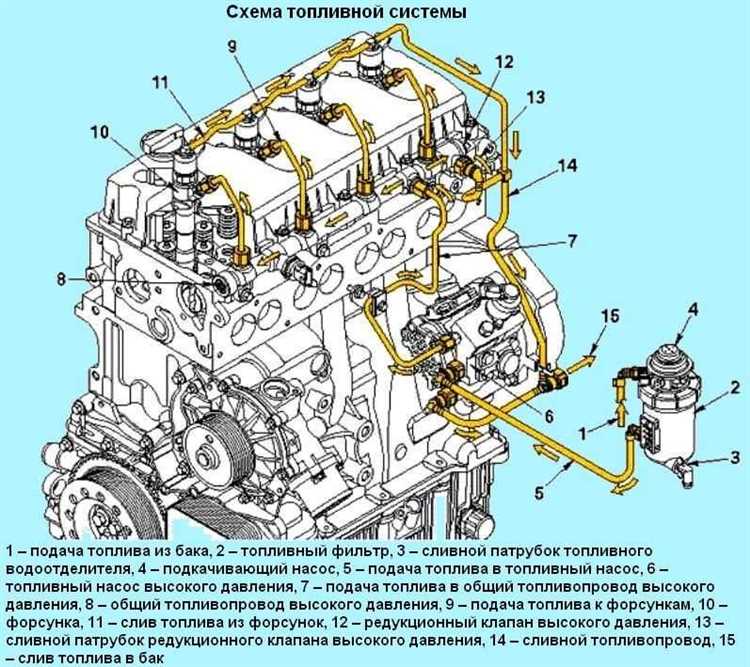 Схема топливной системы

9
11
12
13
10
14
7
8
15
4
2
6
1
3
5

1 – подача топлива из бака, 2 – топливный фильтр, 3 – сливной патрубок топливного водоотделителя, 4 – подкачивающий насос, 5 – подача топлива в топливный насос, 6 – топливный насос высокого давления, 7 – подача топлива в общий топливопровод высокого давления, 8 – общий топливопровод высокого давления, 9 – подача топлива к форсункам, 10 – форсунка, 11 – слив топлива из форсунок, 12 – редукционный клапан высокого давления, 13 – сливной патрубок редукционного клапана высокого давления, 14 – сливной топливопровод, 15 – слив топлива в бак