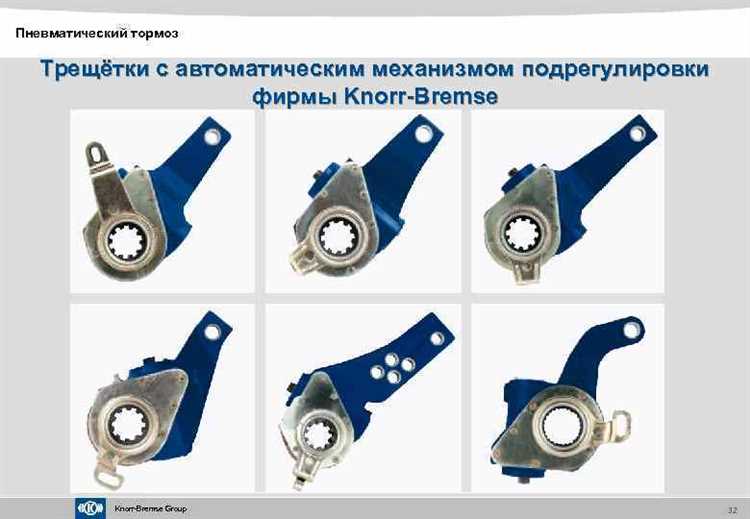 Пневматический тормоз

Трещётки с автоматическим механизмом подрегулировки фирмы Knorr-Bremse

Knorr-Bremse Group

32