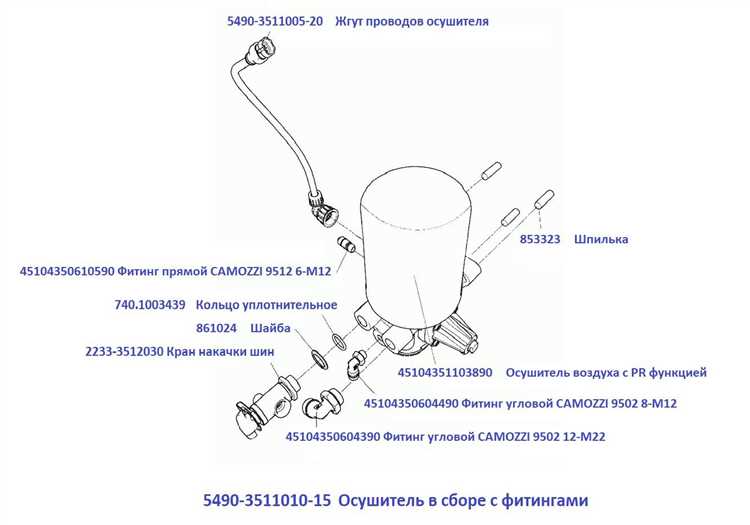 5490-3511005-20 Жгут проводов осушителя

853323 Шпилька

45104350610590 Фитинг прямой CAMOZZI 9512 6-M12

740.1003439 Кольцо уплотнительное

861024 Шайба

2233-3512030 Кран накачки шин

45104351103890 Осушитель воздуха с PR функцией

45104350604490 Фитинг угловой CAMOZZI 9502 8-M12

45104350604390 Фитинг угловой CAMOZZI 9502 12-M22

5490-3511010-15 Осушитель в сборе с фитингами