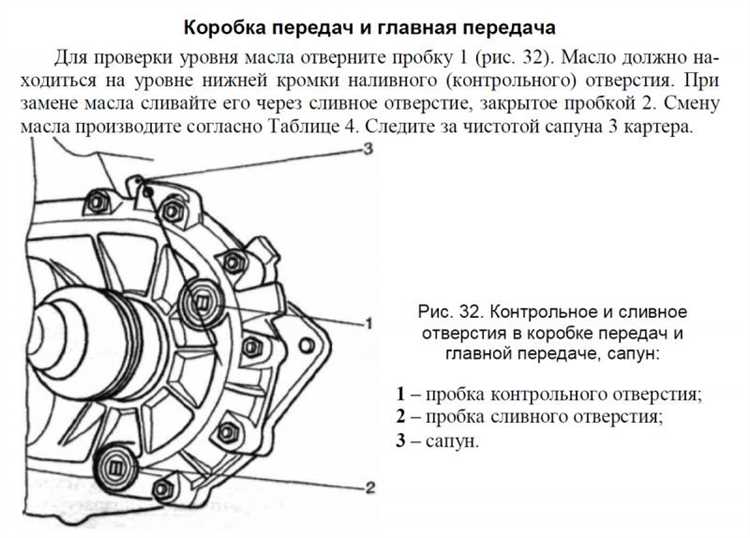 Коробка передач и главная передача

Для проверки уровня масла отверните пробку 1 (рис. 32). Масло должно находиться на уровне нижней кромки наливного (контрольного) отверстия. При замене масла сливайте его через сливное отверстие, закрытое пробкой 2. Смену масла производите согласно Таблице 4. Следите за чистотой сапуна 3 картера.

3

1

2

Рис. 32. Контрольное и сливное отверстия в коробке передач и главной передаче, сапун:

1 – пробка контрольного отверстия;
2 – пробка сливного отверстия;
3 – сапун.