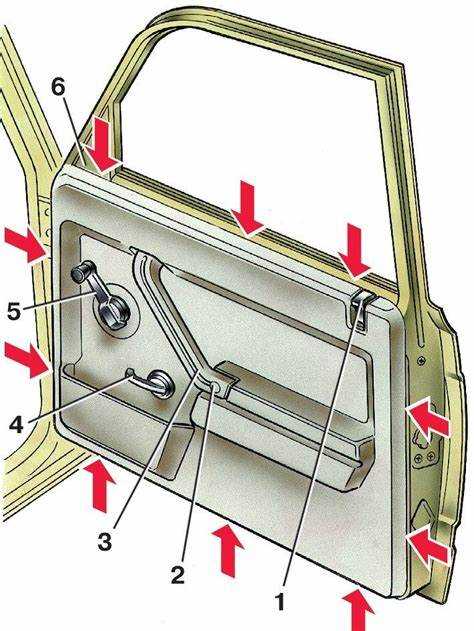 6
5
4
3
2
1