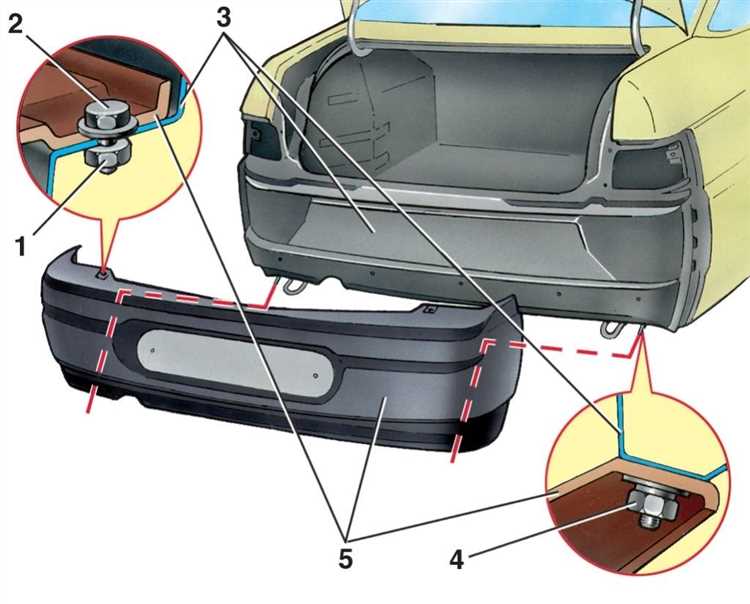 2
3
1
5
4