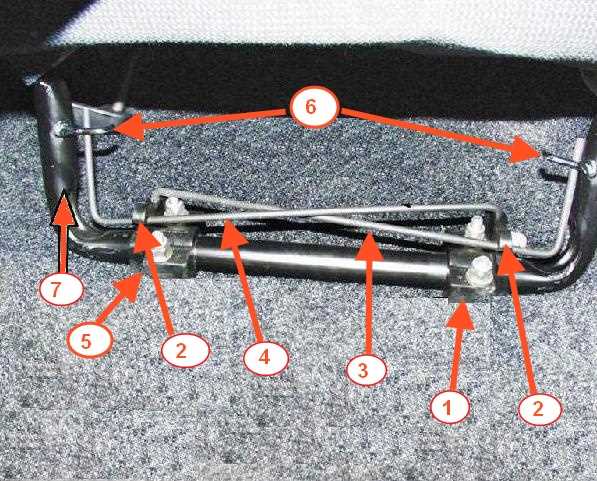 6

7

5

2

4

3

1

2