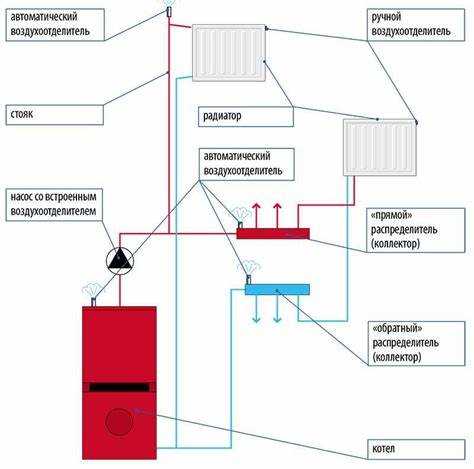 автоматический воздухоотделитель

ручной воздухоотделитель

стояк

радиатор

автоматический воздухоотделитель

насос со встроенным воздухоотделителем

«прямой» распределитель (коллектор)

«обратный» распределитель (коллектор)

котел