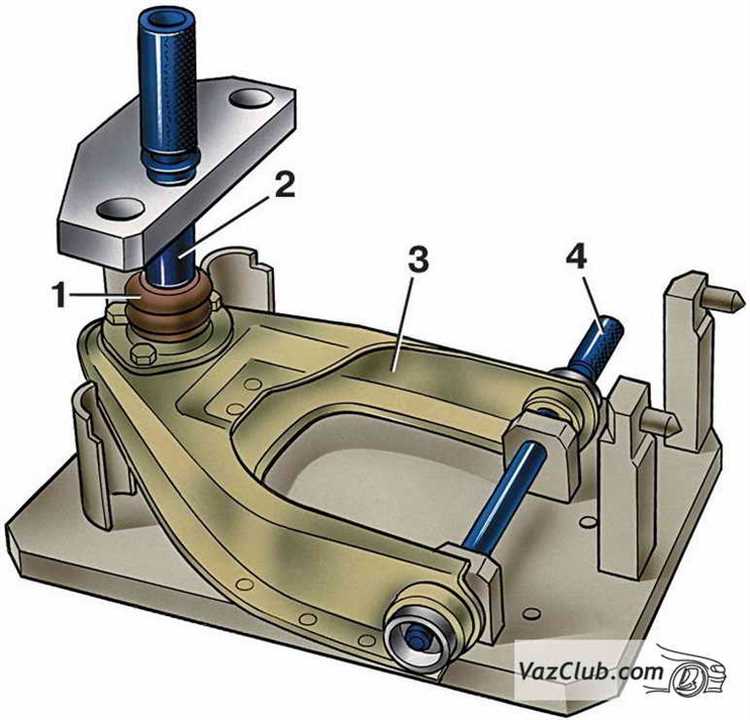 2
1
3
4
VazClub.com