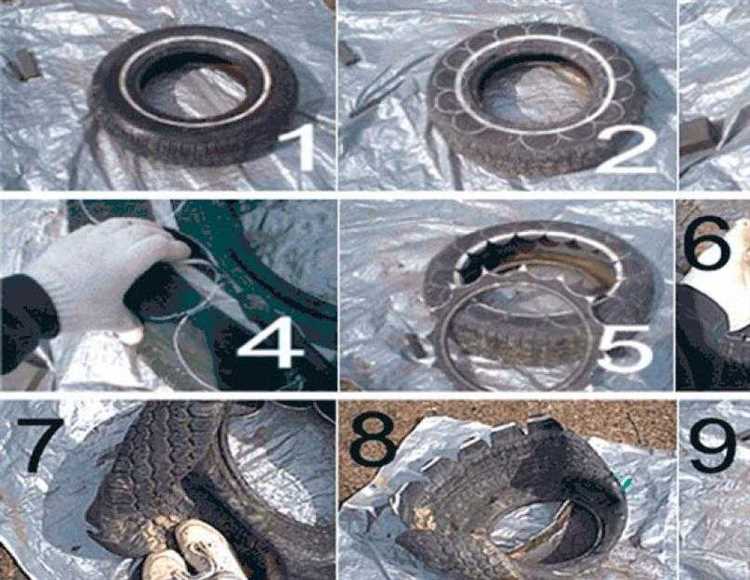 1
2
4
5
6
7
8
9