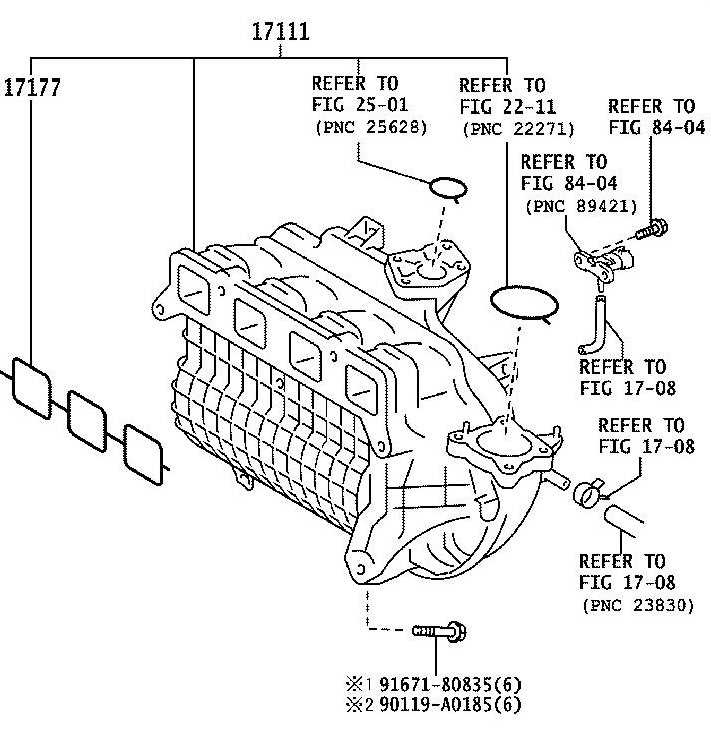 17111

17177

REFER TO FIG 25-01 (PNC 25628)

REFER TO FIG 22-11 (PNC 22271)

REFER TO FIG 84-04

REFER TO FIG 84-04 (PNC 89421)

REFER TO FIG 17-08

REFER TO FIG 17-08

REFER TO FIG 17-08 (PNC 23830)

※1 91671-80835(6)
※2 90119-A0185(6)