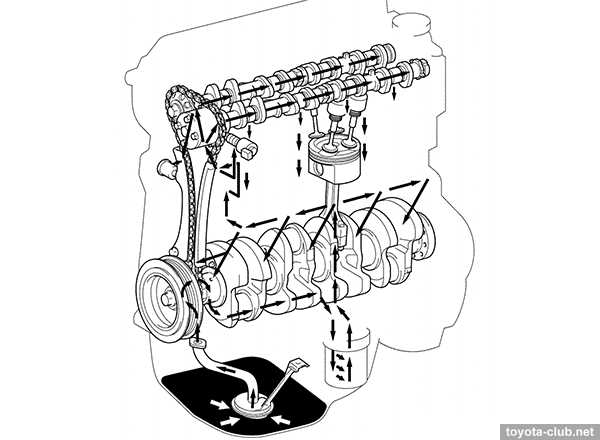 toyota-club.net