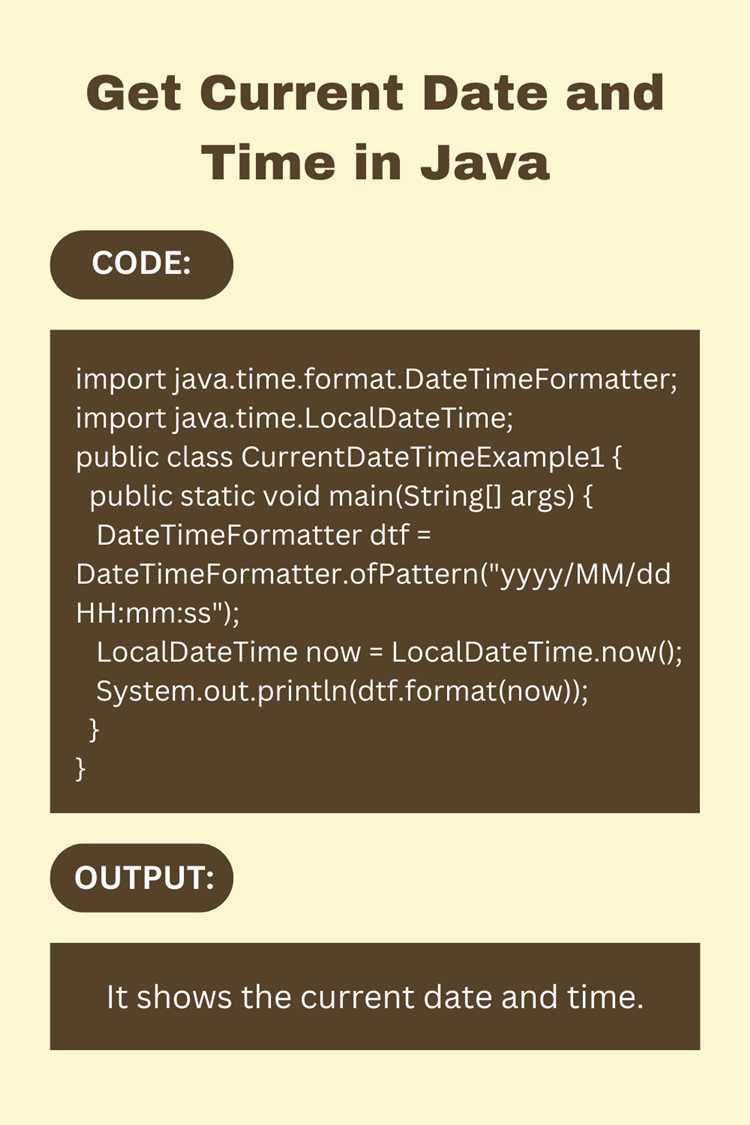 Get Current Date and Time in Java

CODE:

import java.time.format.DateTimeFormatter;
import java.time.LocalDateTime;
public class CurrentDateTimeExample1 {
  public static void main(String[] args) {
   DateTimeFormatter dtf =
DateTimeFormatter.ofPattern("yyyy/MM/dd
HH:mm:ss");
   LocalDateTime now = LocalDateTime.now();
   System.out.println(dtf.format(now));
  }
}

OUTPUT:

It shows the current date and time.