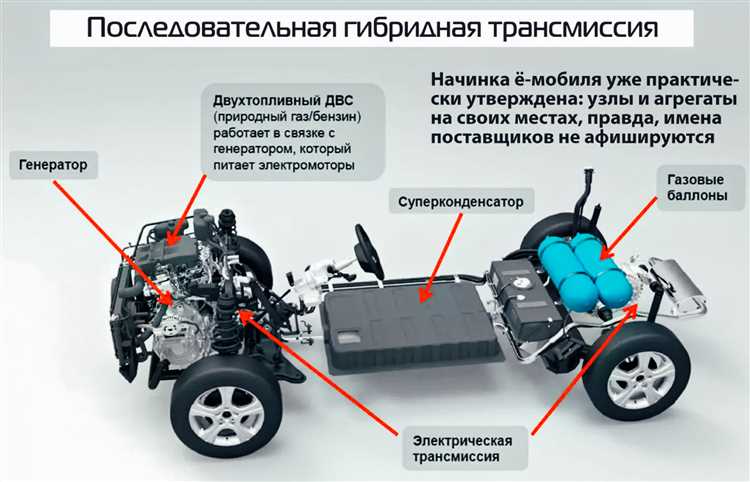 Последовательная гибридная трансмиссия

Начинка ё-мобиля уже практически утверждена: узлы и агрегаты на своих местах, правда, имена поставщиков не афишируются

Двухтопливный ДВС (природный газ/бензин) работает в связке с генератором, который питает электромоторы

Генератор

Суперконденсатор

Газовые баллоны

Электрическая трансмиссия