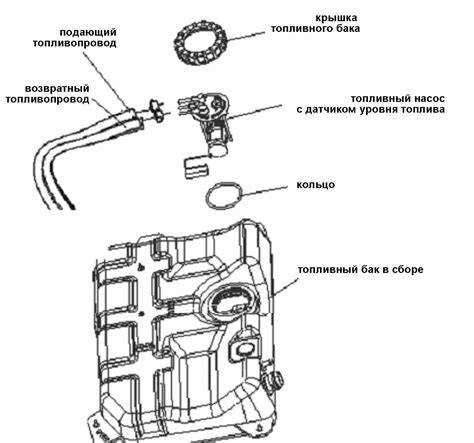 подающий топливопровод

крышка топливного бака

возвратный топливопровод

топливный насос с датчиком уровня топлива

кольцо

топливный бак в сборе