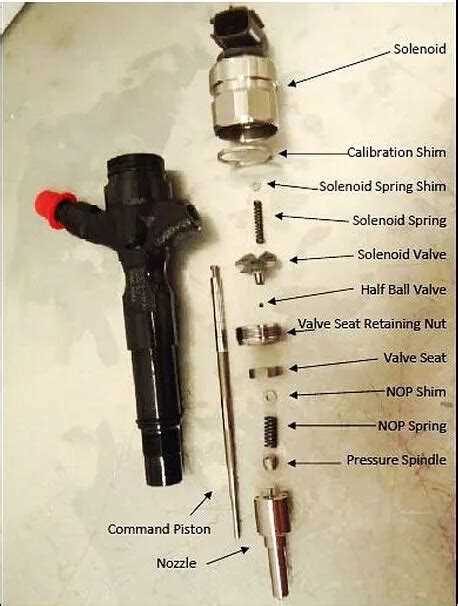 Solenoid
Calibration Shim
Solenoid Spring Shim
Solenoid Spring
Solenoid Valve
Half Ball Valve
Valve Seat Retaining Nut
Valve Seat
NOP Shim
NOP Spring
Pressure Spindle
Command Piston
Nozzle