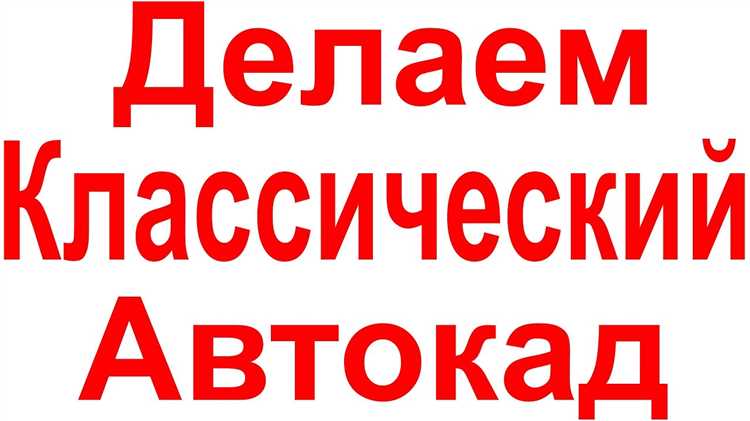 Делаем Классический Автокад